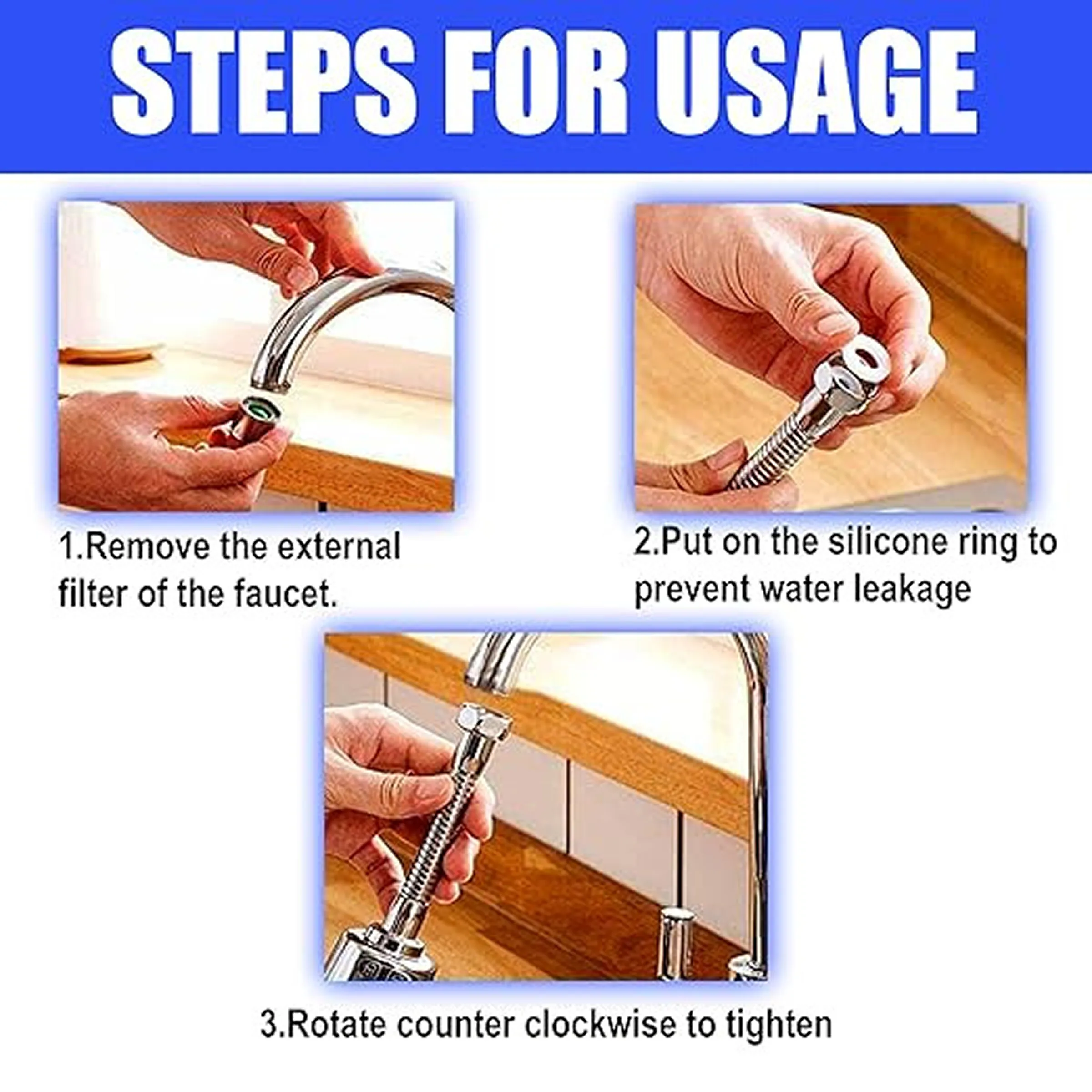 STEPS FOR USAGE

1.Remove the external filter of the faucet.

2.Put on the silicone ring to prevent water leakage

3.Rotate counter clockwise to tighten