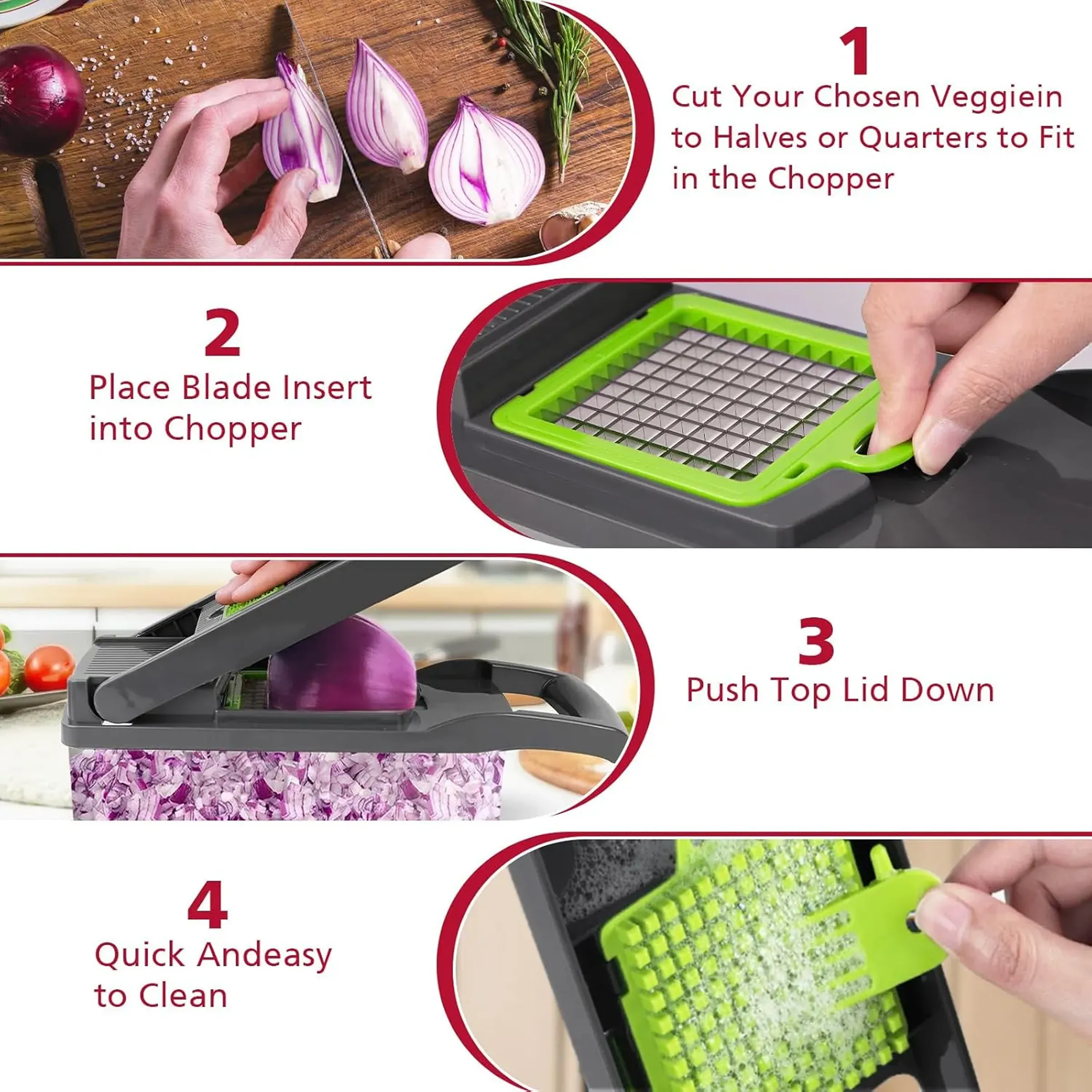 1
Cut Your Chosen Veggiein to Halves or Quarters to Fit in the Chopper

2
Place Blade Insert into Chopper

3
Push Top Lid Down

4
Quick Andeasy to Clean